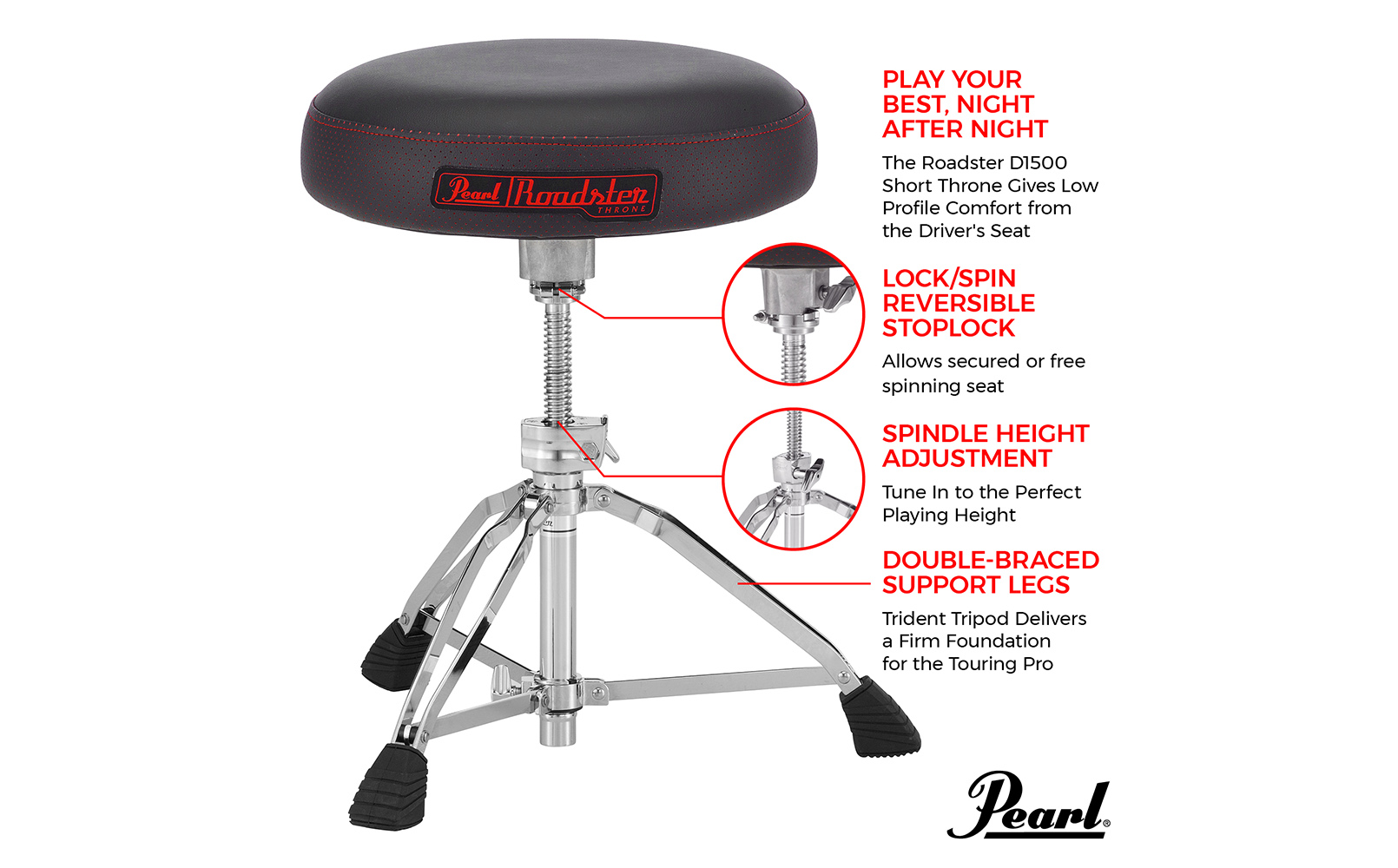 Pearl Roadster THRONE

PLAY YOUR BEST, NIGHT AFTER NIGHT

The Roadster D1500 Short Throne Gives Low Profile Comfort from the Driver's Seat

LOCK/SPIN REVERSIBLE STOPLOCK

Allows secured or free spinning seat

SPINDLE HEIGHT ADJUSTMENT

Tune In to the Perfect Playing Height

DOUBLE-BRACED SUPPORT LEGS

Trident Tripod Delivers a Firm Foundation for the Touring Pro

Pearl®